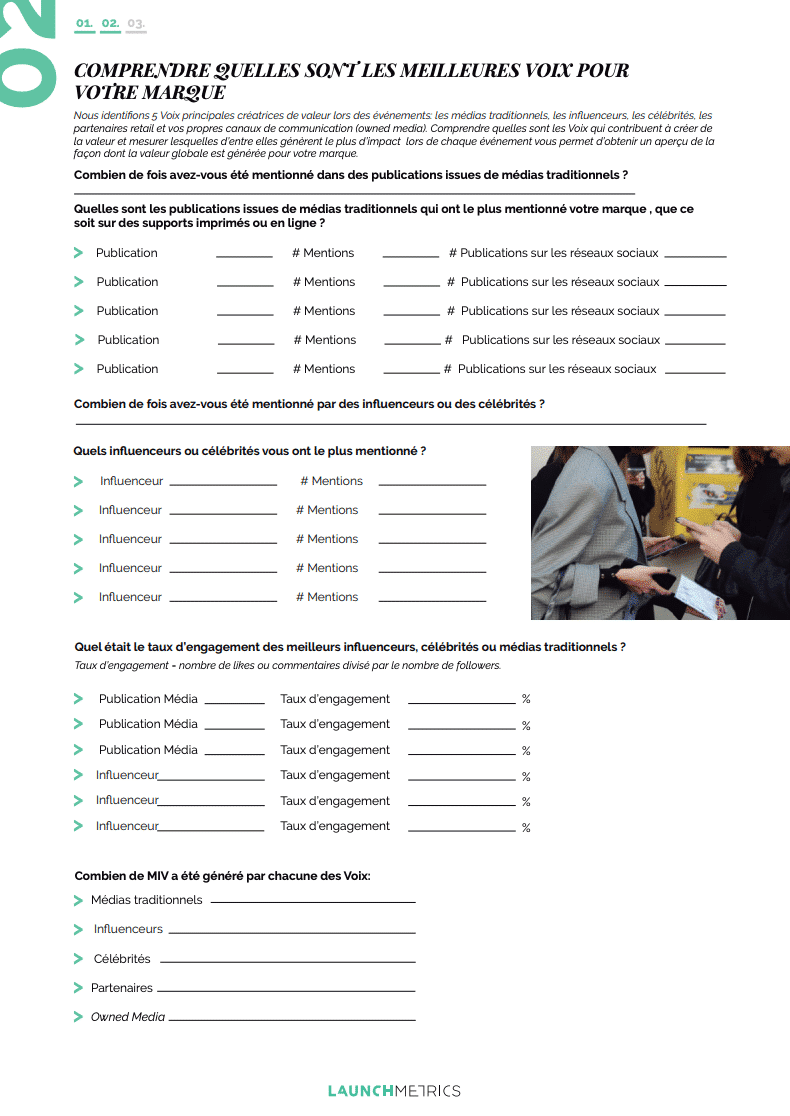 02

01. 02. 03.

COMPRENDRE QUELLES SONT LES MEILLEURES VOIX POUR VOTRE MARQUE

Nous identifions 5 Voix principales créatrices de valeur lors des événements: les médias traditionnels, les influenceurs, les célébrités, les partenaires retail et vos propres canaux de communication (owned media). Comprendre quelles sont les Voix qui contribuent à créer de la valeur et mesurer lesquelles d'entre elles génèrent le plus d'impact lors de chaque événement vous permet d'obtenir un aperçu de la façon dont la valeur globale est générée pour votre marque.

Combien de fois avez-vous été mentionné dans des publications issues de médias traditionnels ?

Quelles sont les publications issues de médias traditionnels qui ont le plus mentionné votre marque , que ce soit sur des supports imprimés ou en ligne ?

Publication # Mentions # Publications sur les réseaux sociaux
Publication # Mentions # Publications sur les réseaux sociaux
Publication # Mentions # Publications sur les réseaux sociaux
Publication # Mentions # Publications sur les réseaux sociaux
Publication # Mentions # Publications sur les réseaux sociaux

Combien de fois avez-vous été mentionné par des influenceurs ou des célébrités ?

Quels influenceurs ou célébrités vous ont le plus mentionné ?

Influenceur # Mentions
Influenceur # Mentions
Influenceur # Mentions
Influenceur # Mentions
Influenceur # Mentions

Quel était le taux d'engagement des meilleurs influenceurs, célébrités ou médias traditionnels ?
Taux d'engagement = nombre de likes ou commentaires divisé par le nombre de followers.

Publication Média Taux d'engagement %
Publication Média Taux d'engagement %
Publication Média Taux d'engagement %
Influenceur Taux d'engagement %
Influenceur Taux d'engagement %
Influenceur Taux d'engagement %

Combien de MIV a été généré par chacune des Voix:

Médias traditionnels
Influenceurs
Célébrités
Partenaires
Owned Media

LAUNCHMETRICS